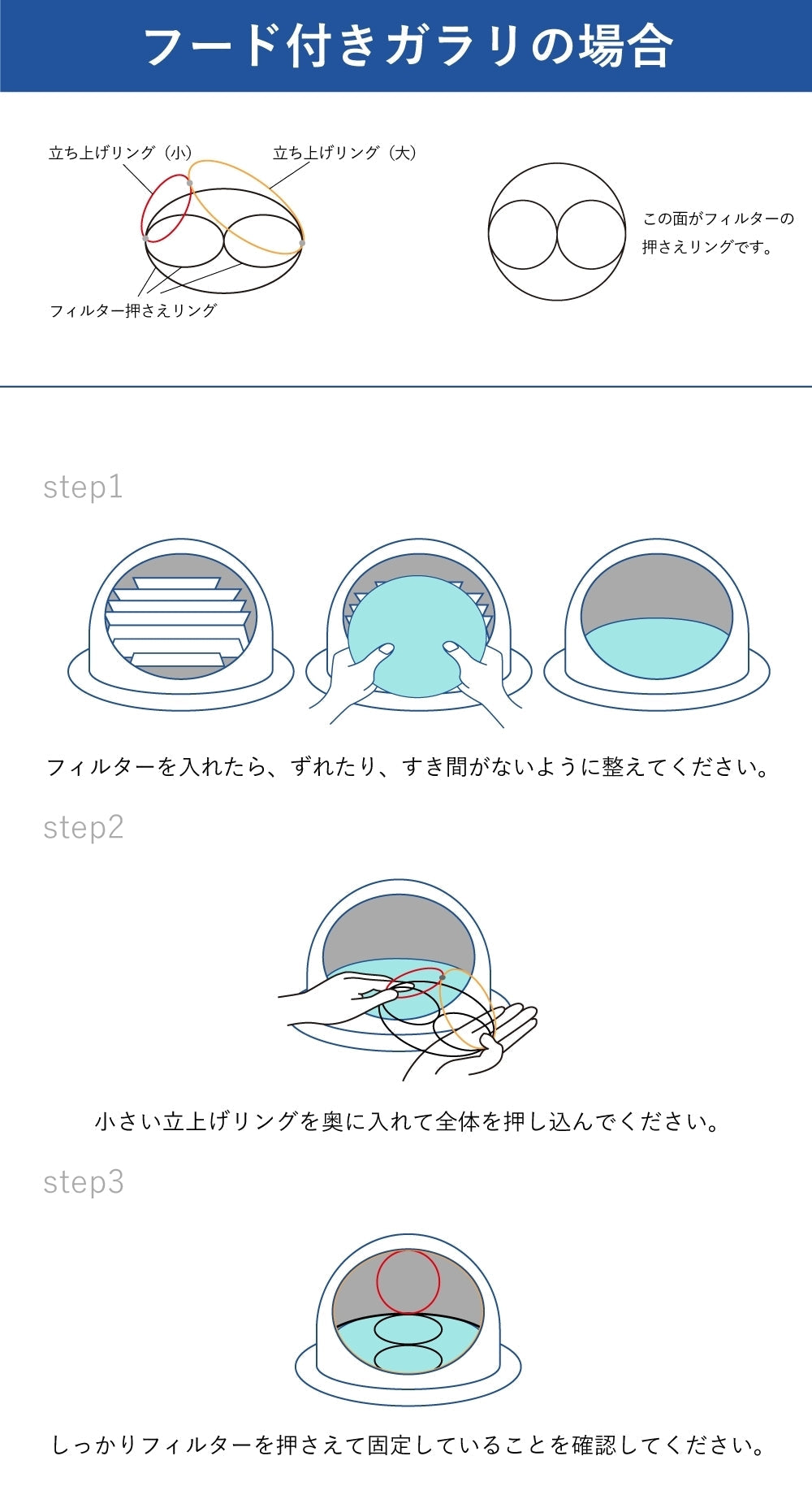 フード付きガラリの場合

立ち上げリング（小）

立ち上げリング（大）

フィルター押さえリング

この面がフィルターの押さえリングです。

step1

フィルターを入れたら、ずれたり、すき間がないように整えてください。

step2

小さい立上げリングを奥に入れて全体を押し込んでください。

step3

しっかりフィルターを押さえて固定していることを確認してください。