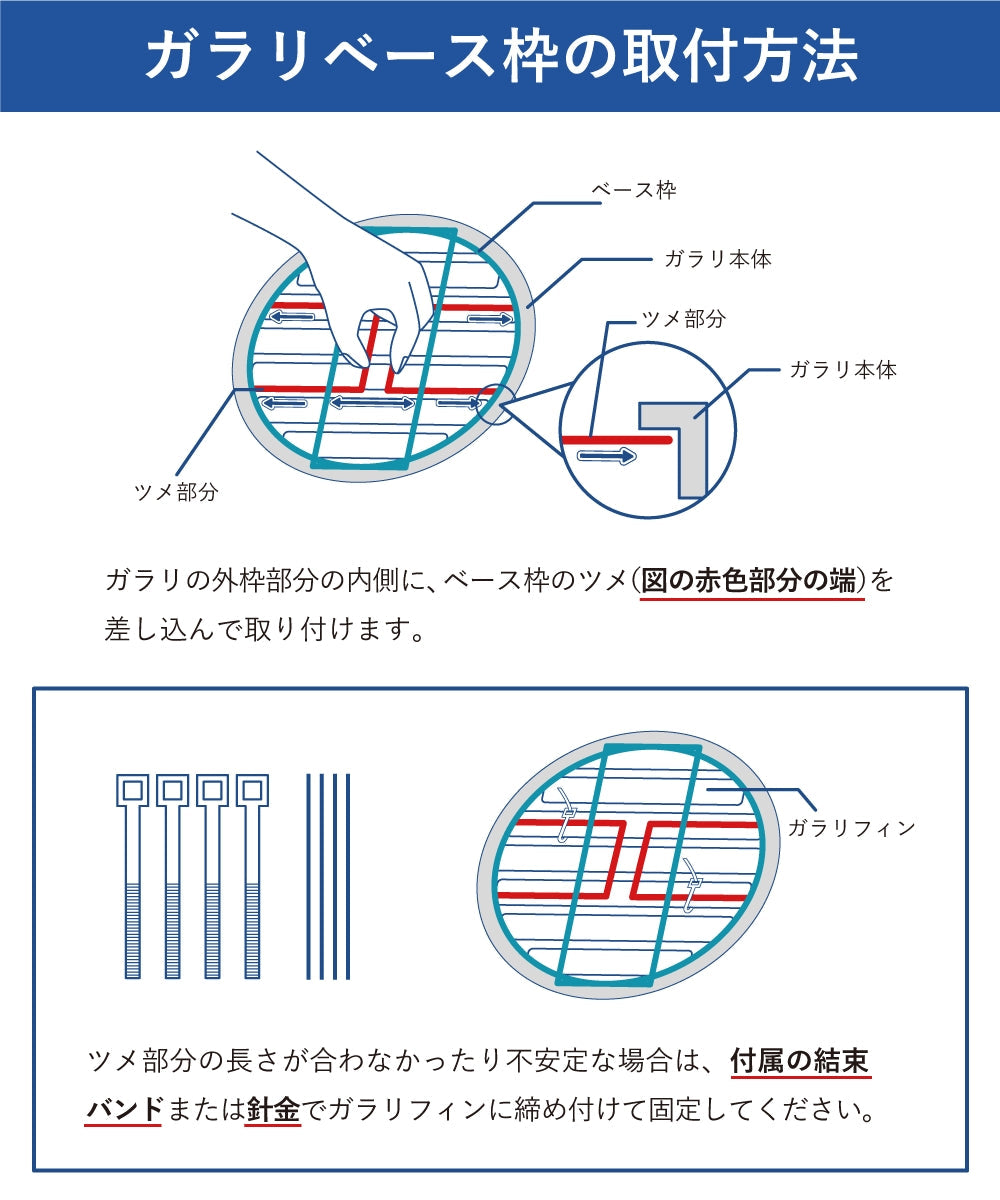 ガラリベース枠の取付方法

ベース枠

ガラリ本体

ツメ部分

ガラリ本体

ツメ部分

ガラリの外枠部分の内側に、ベース枠のツメ(図の赤色部分の端)を差し込んで取り付けます。

ガラリフィン

ツメ部分の長さが合わなかったり不安定な場合は、付属の結束バンドまたは針金でガラリフィンに締め付けて固定してください。