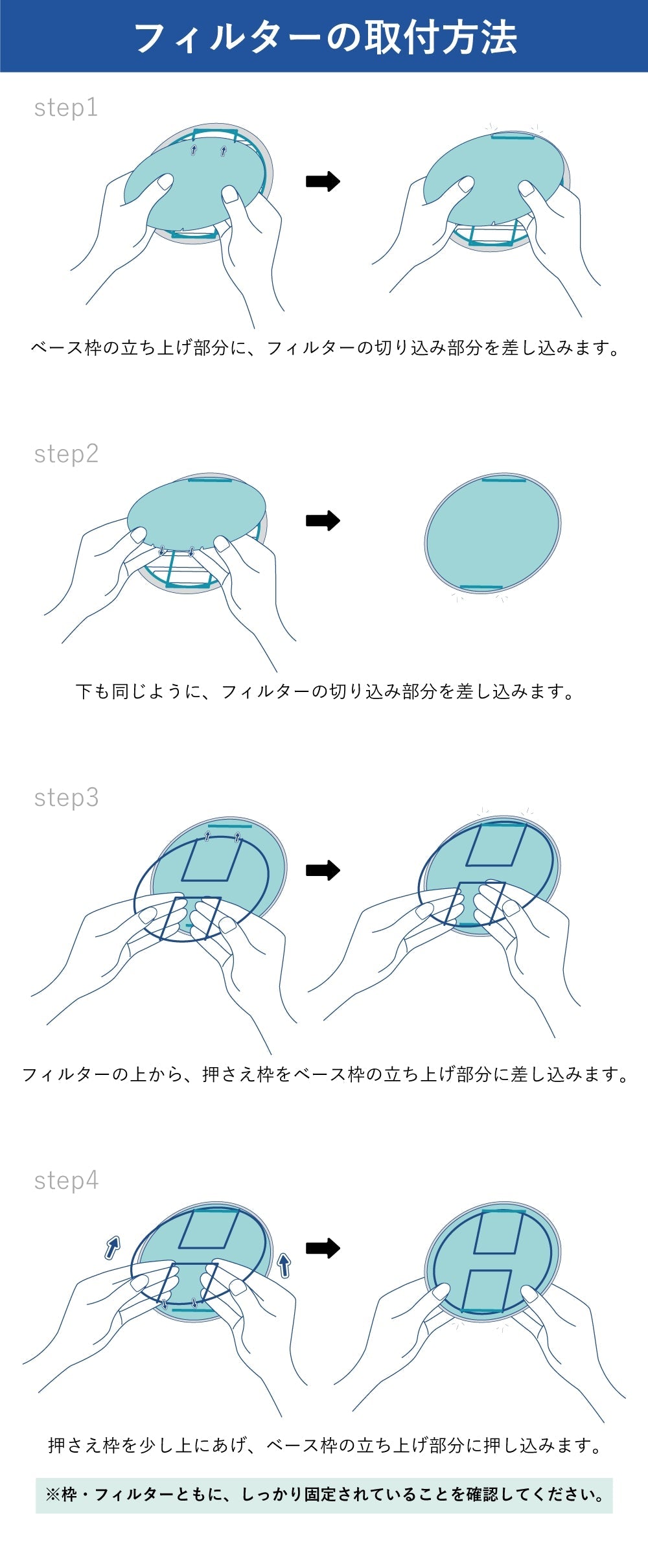 フィルターの取付方法

step1

ベース枠の立ち上げ部分に、フィルターの切り込み部分を差し込みます。

step2

下も同じように、フィルターの切り込み部分を差し込みます。

step3

フィルターの上から、押さえ枠をベース枠の立ち上げ部分に差し込みます。

step4

押さえ枠を少し上にあげ、ベース枠の立ち上げ部分に押し込みます。

※枠・フィルターともに、しっかり固定されていることを確認してください。