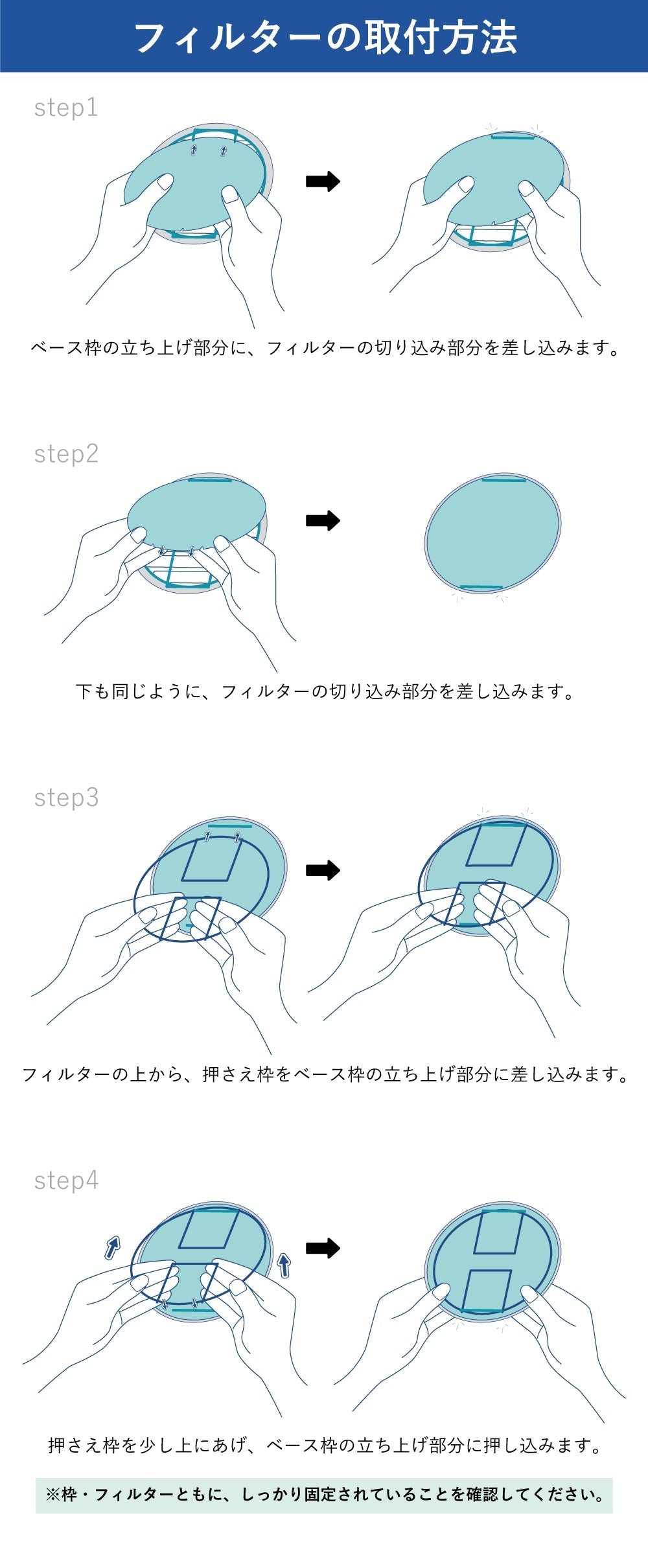 フィルターの取付方法

step1

ベース枠の立ち上げ部分に、フィルターの切り込み部分を差し込みます。

step2

下も同じように、フィルターの切り込み部分を差し込みます。

step3

フィルターの上から、押さえ枠をベース枠の立ち上げ部分に差し込みます。

step4

押さえ枠を少し上にあげ、ベース枠の立ち上げ部分に押し込みます。

※枠・フィルターともに、しっかり固定されていることを確認してください。