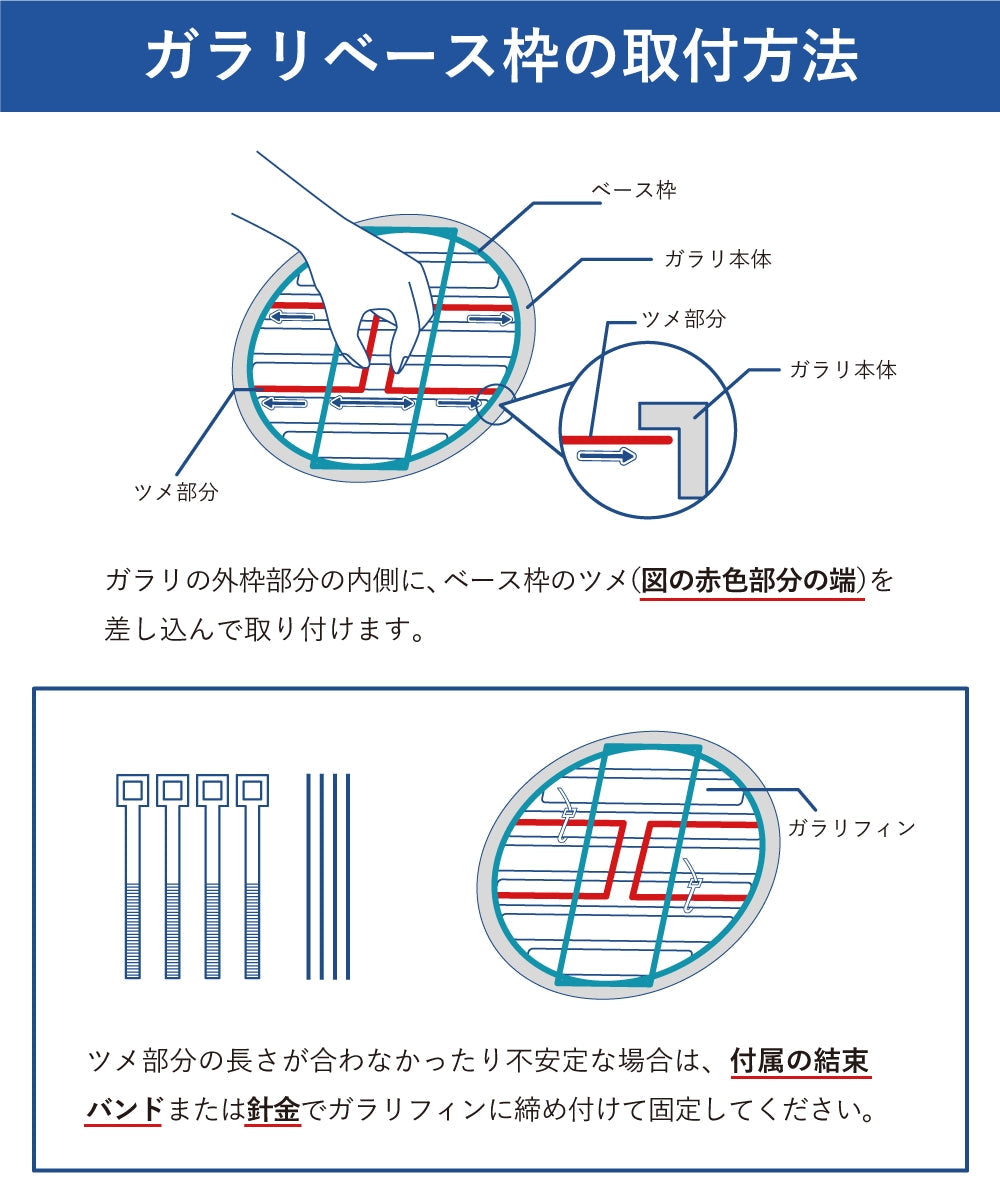 ガラリベース枠の取付方法

ベース枠

ガラリ本体

ツメ部分

ガラリ本体

ツメ部分

ガラリの外枠部分の内側に、ベース枠のツメ(図の赤色部分の端)を差し込んで取り付けます。

ガラリフィン

ツメ部分の長さが合わなかったり不安定な場合は、付属の結束バンドまたは針金でガラリフィンに締め付けて固定してください。