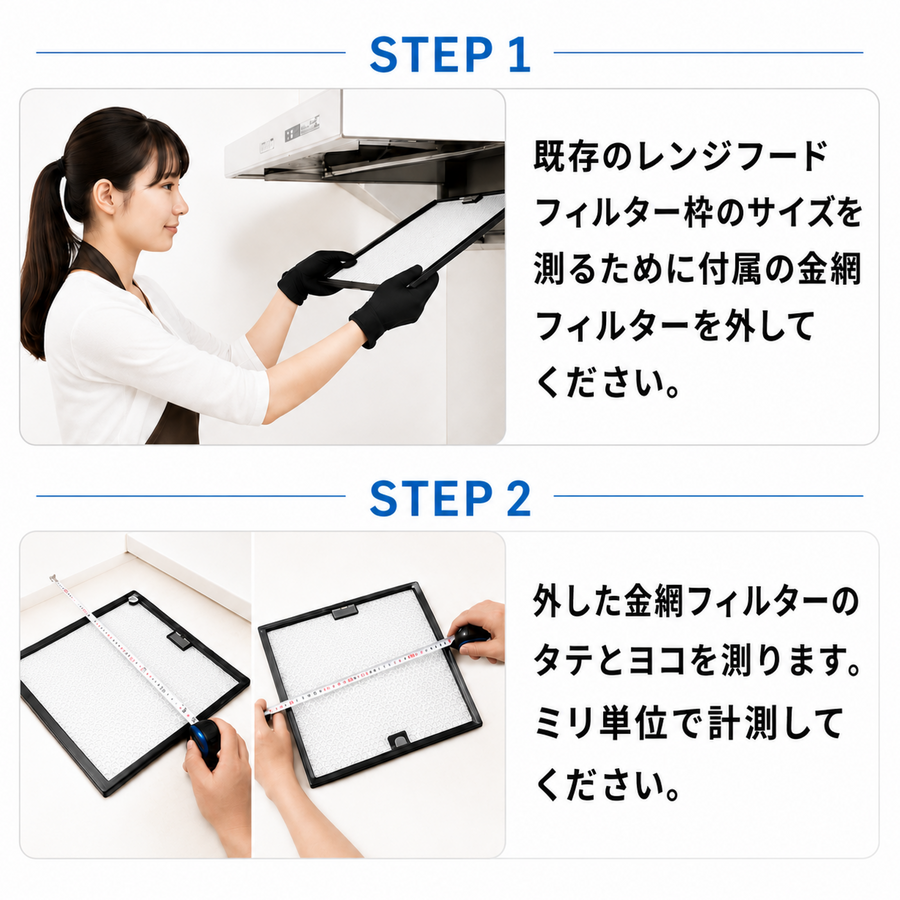 STEP 1

既存のレンジフードフィルター枠のサイズを測るために付属の金網フィルターを外してください。

STEP 2

外した金網フィルターのタテとヨコを測ります。ミリ単位で計測してください。