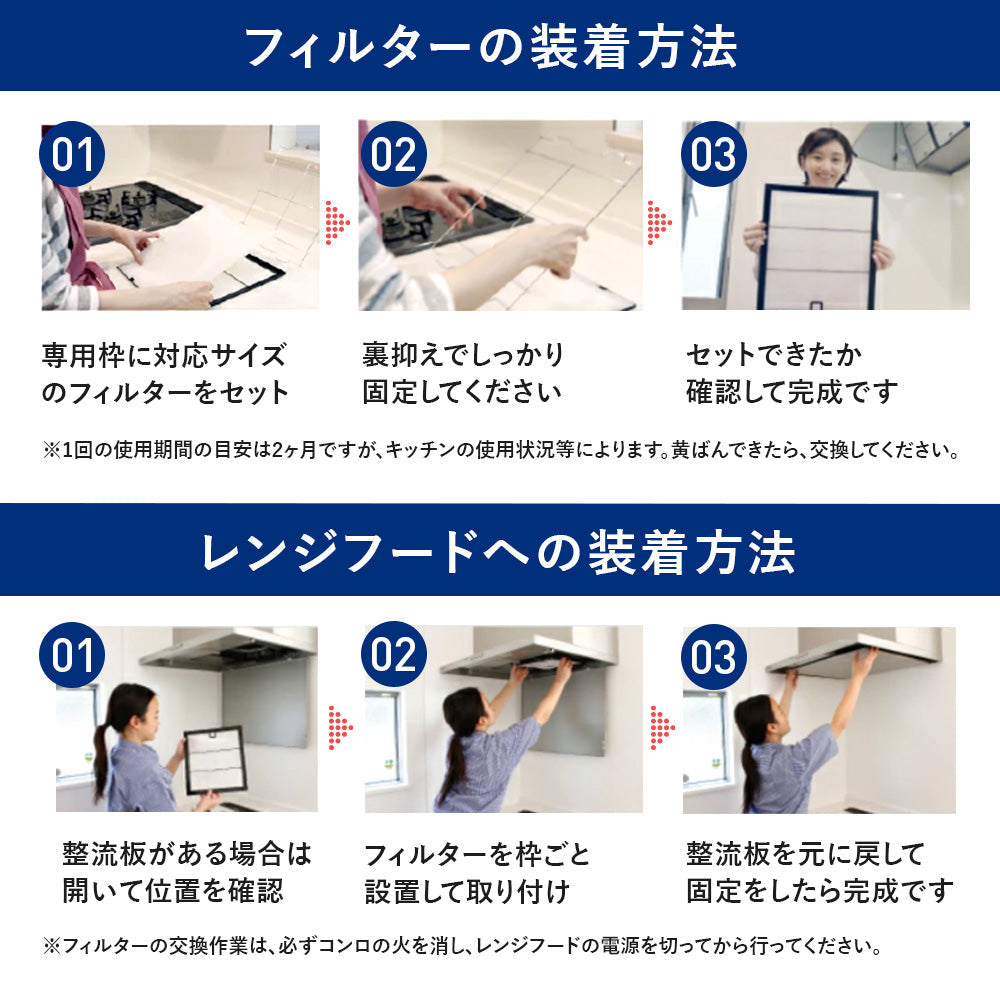 フィルターの装着方法

01
専用枠に対応サイズのフィルターをセット

02
裏抑えでしっかり固定してください

03
セットできたか確認して完成です

※1回の使用期間の目安は2ヶ月ですが、キッチンの使用状況等によります。黄ばんできたら、交換してください。

レンジフードへの装着方法

01
整流板がある場合は開いて位置を確認

02
フィルターを枠ごと設置して取り付け

03
整流板を元に戻して固定をしたら完成です

※フィルターの交換作業は、必ずコンロの火を消し、レンジフードの電源を切ってから行ってください。